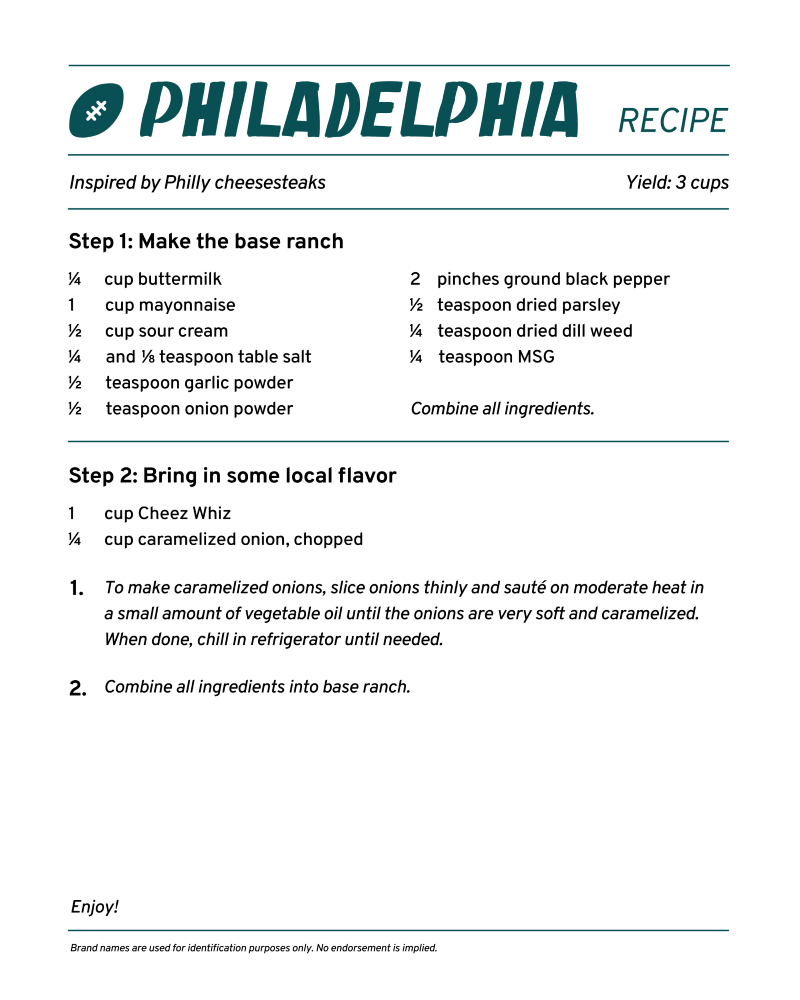 PHILADELPHIA RECIPE

Inspired by Philly cheesesteaks

Yield: 3 cups

Step 1: Make the base ranch

¼ cup buttermilk
1 cup mayonnaise
½ cup sour cream
¼ and ⅛ teaspoon table salt
½ teaspoon garlic powder
½ teaspoon onion powder

2 pinches ground black pepper
½ teaspoon dried parsley
¼ teaspoon dried dill weed
¼ teaspoon MSG

Combine all ingredients.

Step 2: Bring in some local flavor

1 cup Cheez Whiz
¼ cup caramelized onion, chopped

1. To make caramelized onions, slice onions thinly and sauté on moderate heat in a small amount of vegetable oil until the onions are very soft and caramelized. When done, chill in refrigerator until needed.

2. Combine all ingredients into base ranch.

Enjoy!

Brand names are used for identification purposes only. No endorsement is implied.